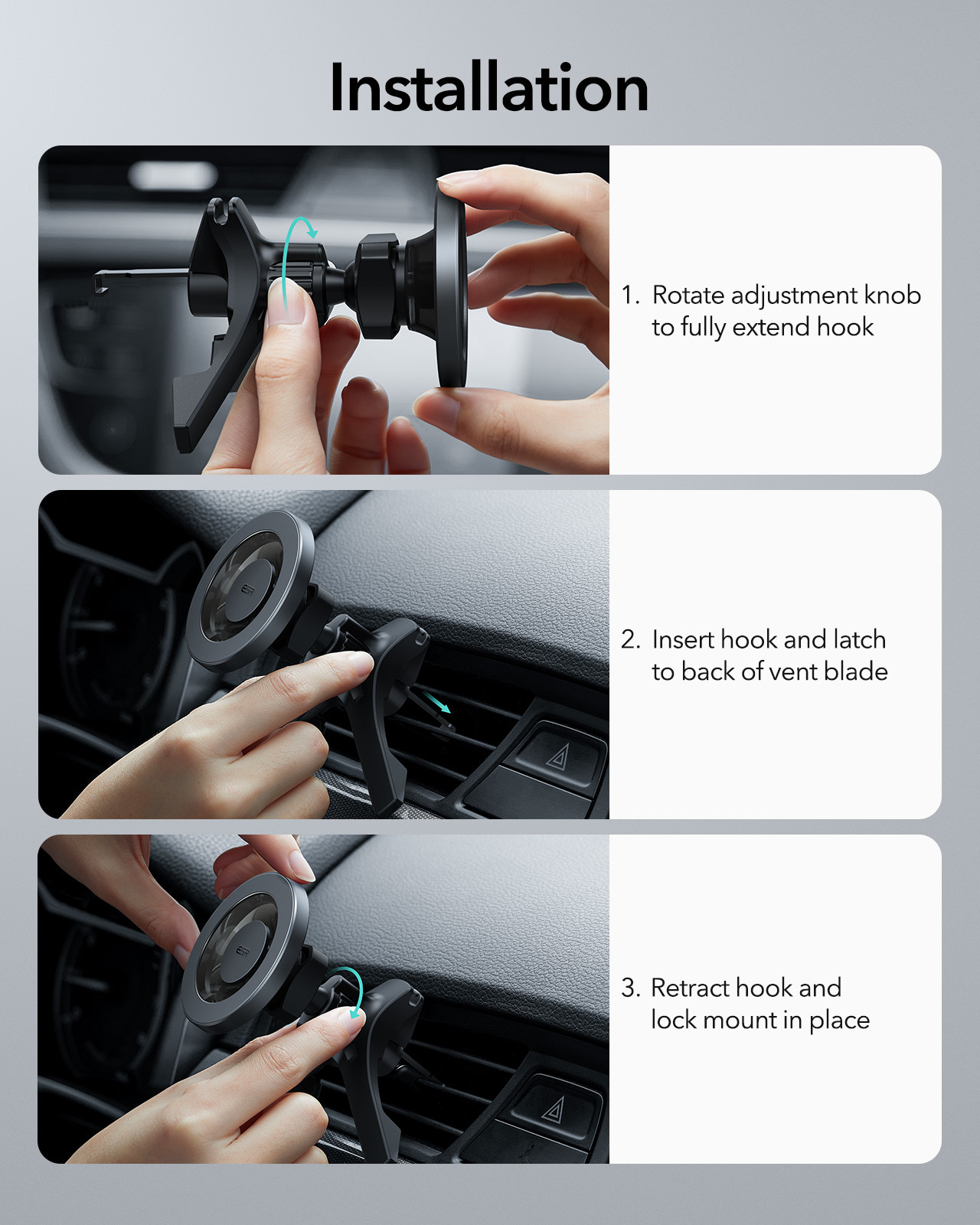 Installation

1. Rotate adjustment knob to fully extend hook

ESR

2. Insert hook and latch to back of vent blade

ESR

3. Retract hook and lock mount in place