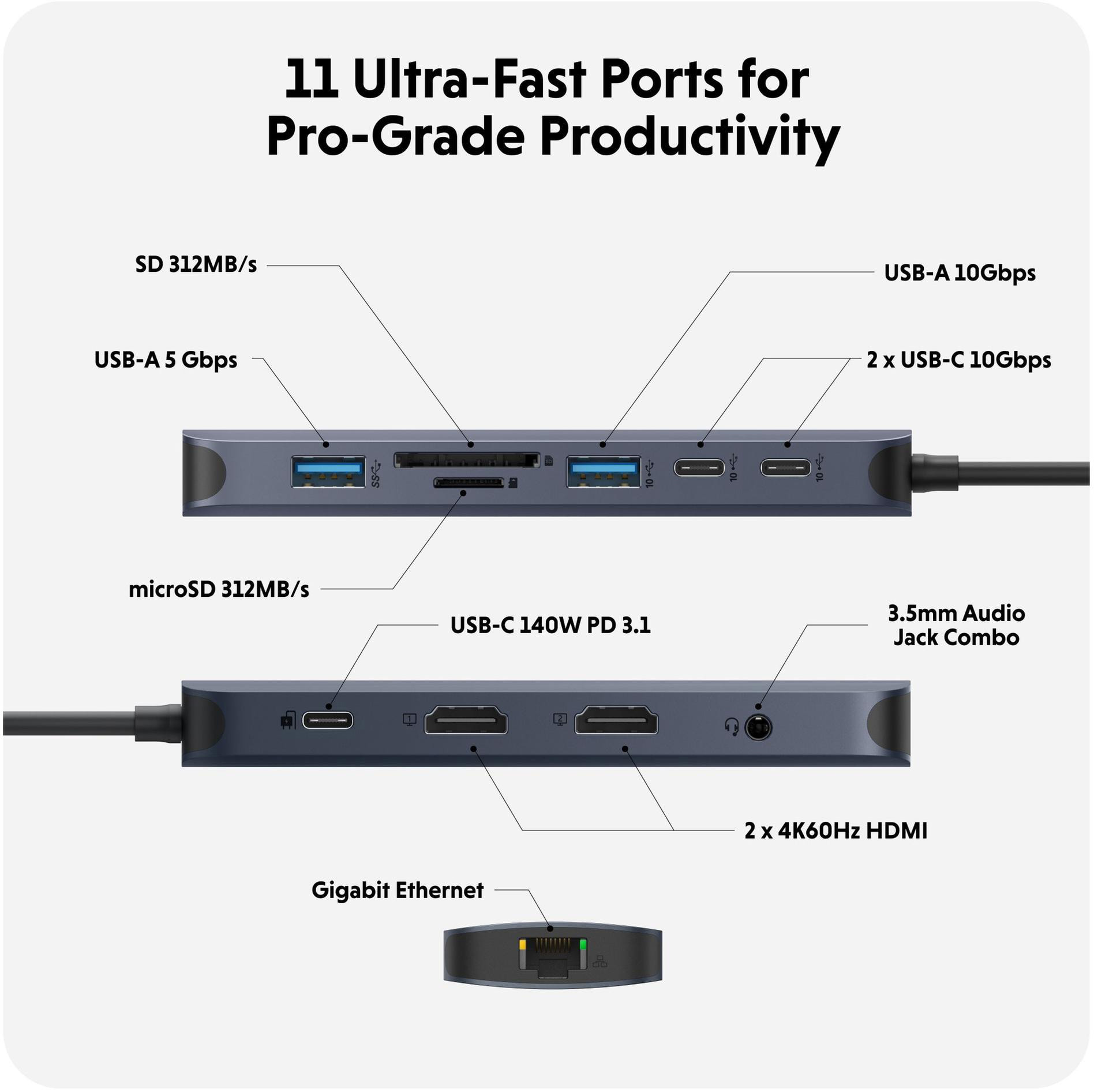 11 Ultra-Fast Ports for Pro-Grade Productivity

SD 312MB/s

USB-A 10Gbps

USB-A 5 Gbps

2 x USB-C 10Gbps

SS

10

10

10

microSD 312MB/s

USB-C 140W PD 3.1

3.5mm Audio Jack Combo

1

2

2 x 4K60Hz HDMI

Gigabit Ethernet