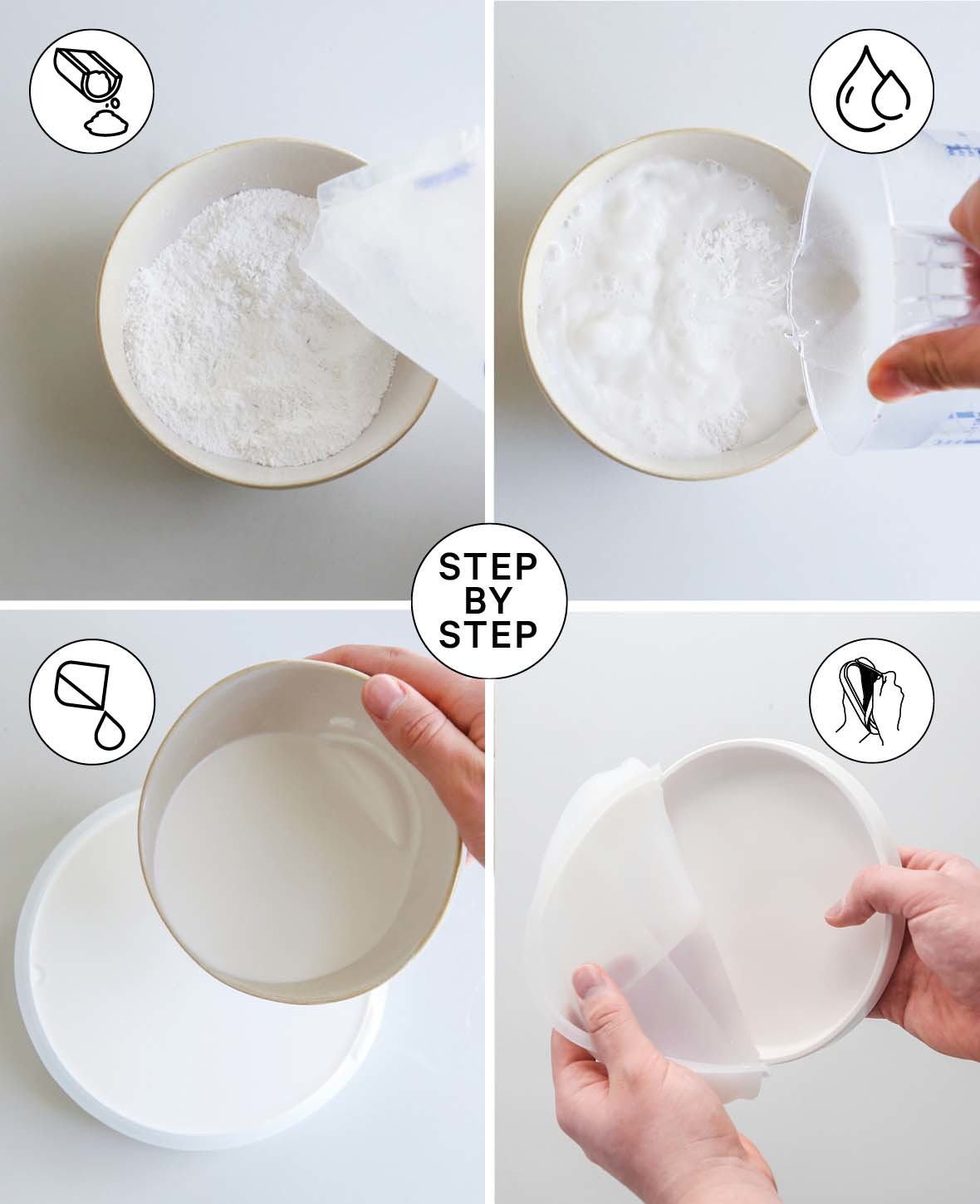 STEP
BY
STEP