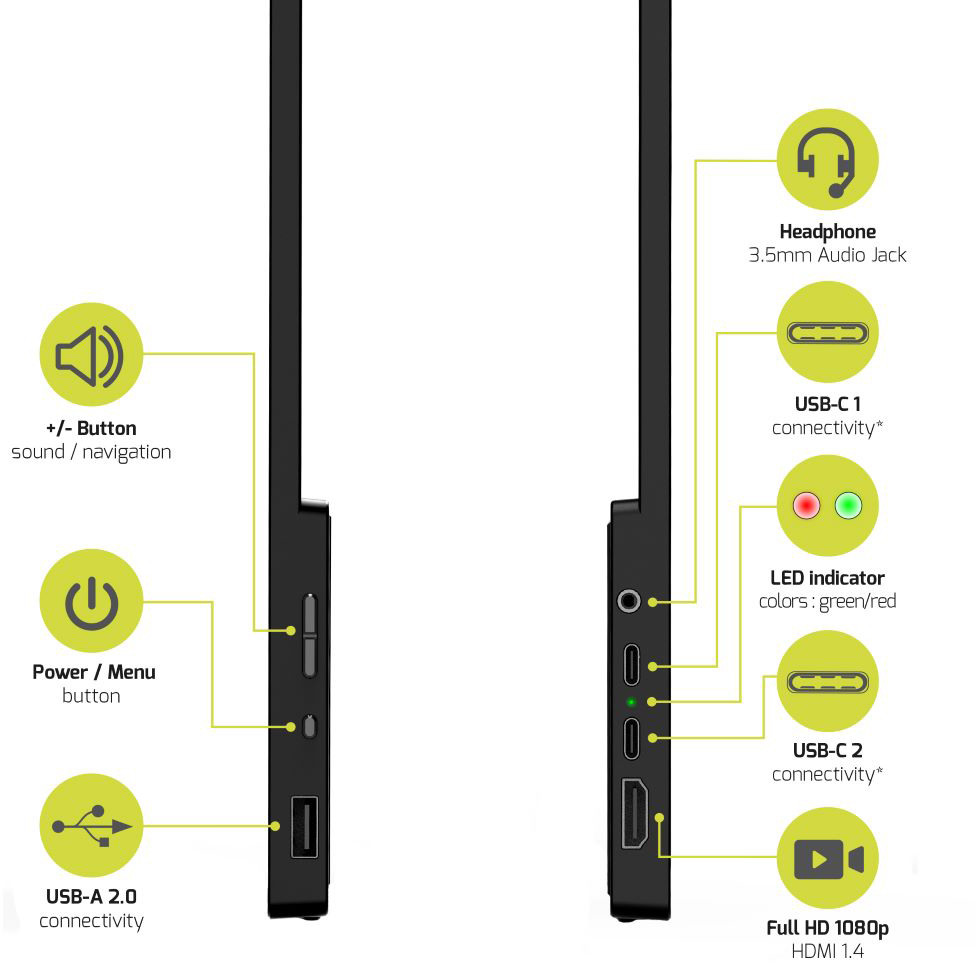 +/- Button
sound / navigation

Power / Menu
button

USB-A 2.0
connectivity

Headphone
3.5mm Audio Jack

USB-C 1
connectivity*

LED indicator
colors : green/red

USB-C 2
connectivity*

Full HD 1080p
HDMI 1.4